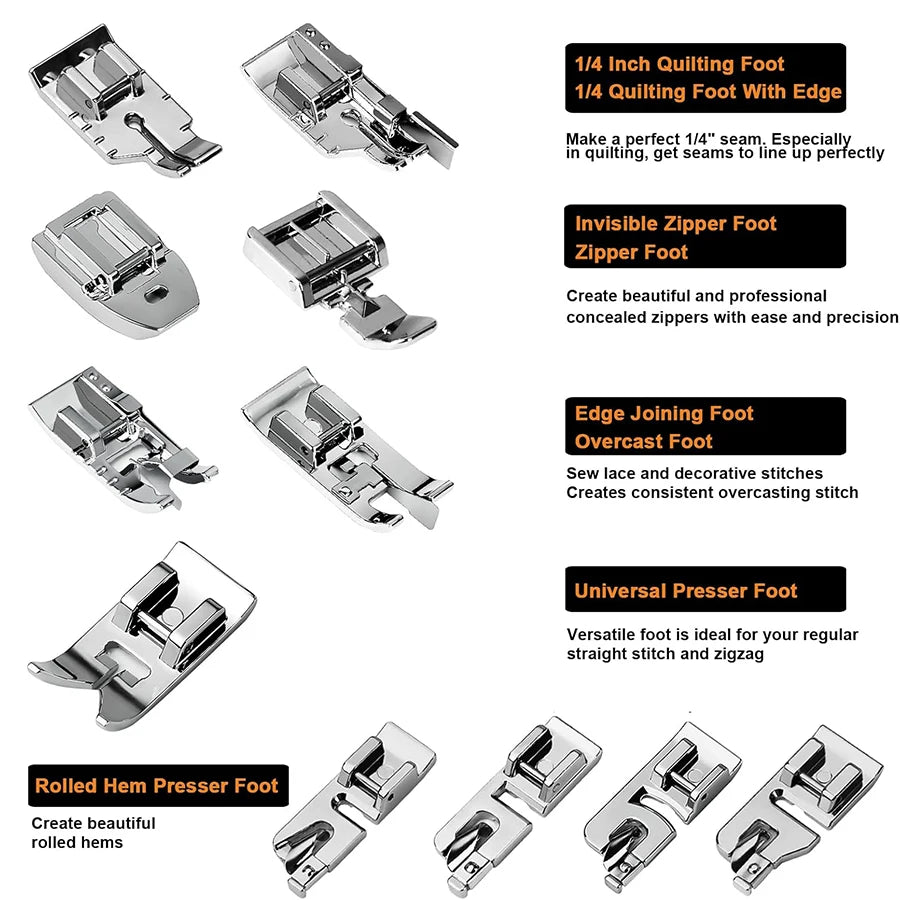 1/4 Inch Quilting Foot
1/4 Quilting Foot With Edge

Make a perfect 1/4" seam. Especially in quilting, get seams to line up perfectly

Invisible Zipper Foot
Zipper Foot

Create beautiful and professional concealed zippers with ease and precision

Edge Joining Foot
Overcast Foot

Sew lace and decorative stitches
Creates consistent overcasting stitch

Universal Presser Foot

Versatile foot is ideal for your regular straight stitch and zigzag

Rolled Hem Presser Foot

Create beautiful rolled hems