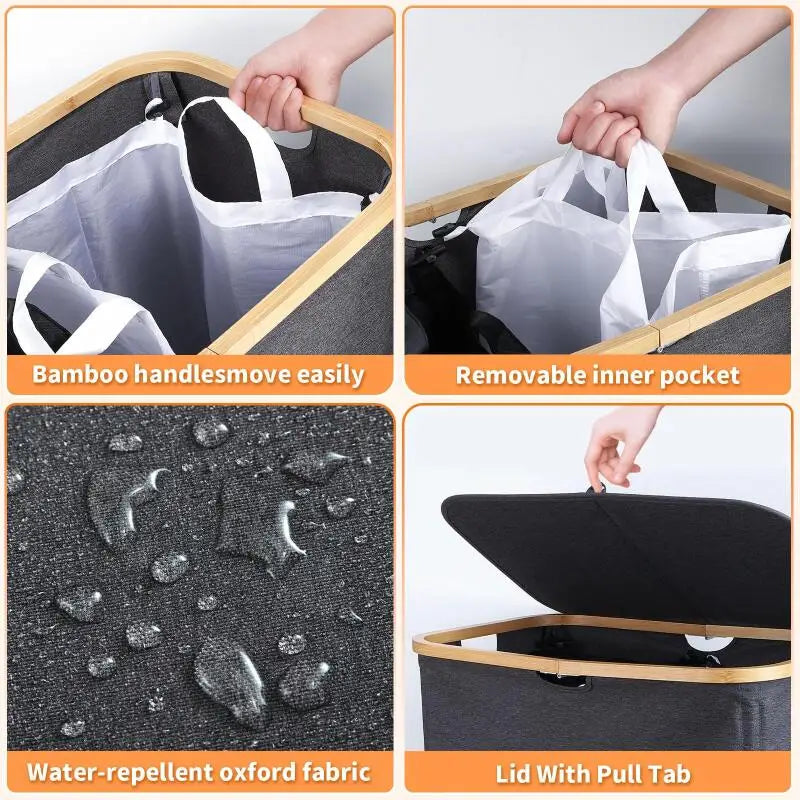 Bamboo handlesmove easily

Removable inner pocket

Water-repellent oxford fabric

Lid With Pull Tab