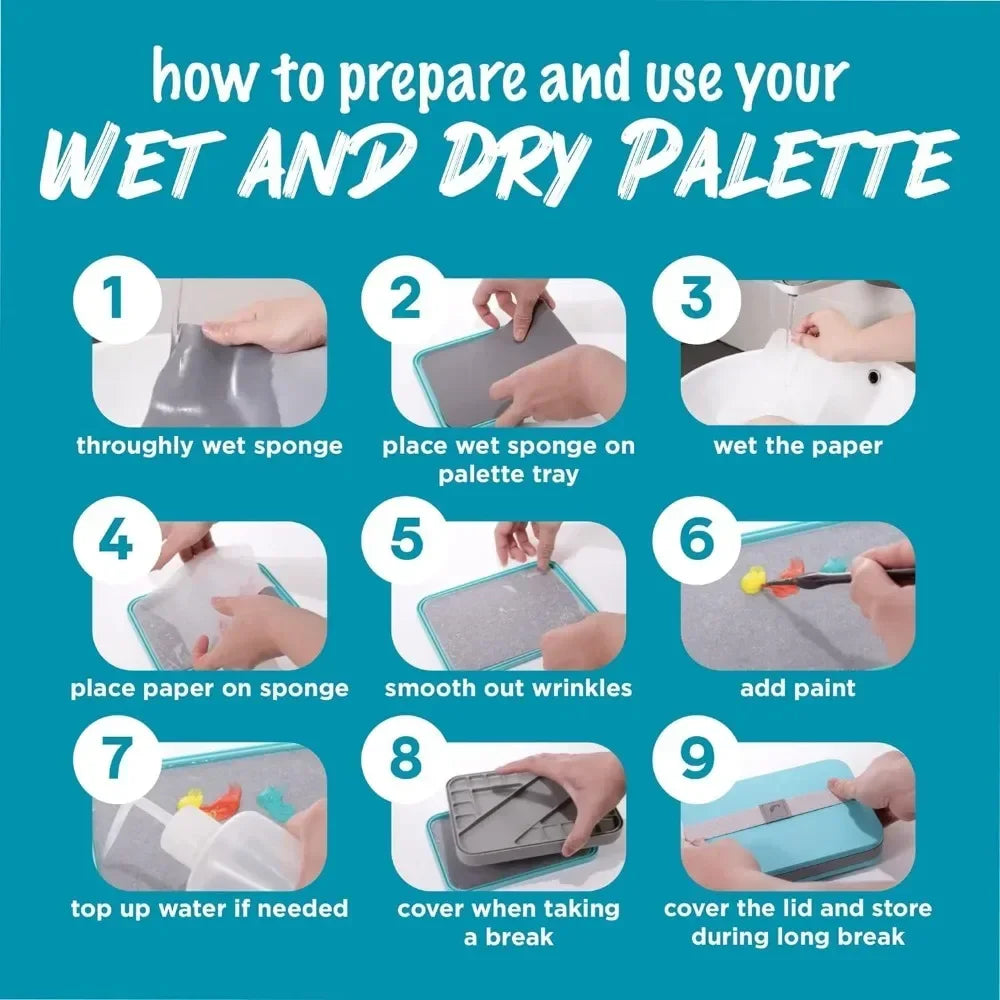 how to prepare and use your
WET AND DRY PALETTE

1
throughly wet sponge

2
place wet sponge on palette tray

3
wet the paper

4
place paper on sponge

5
smooth out wrinkles

6
add paint

7
top up water if needed

8
cover when taking a break

9
cover the lid and store during long break