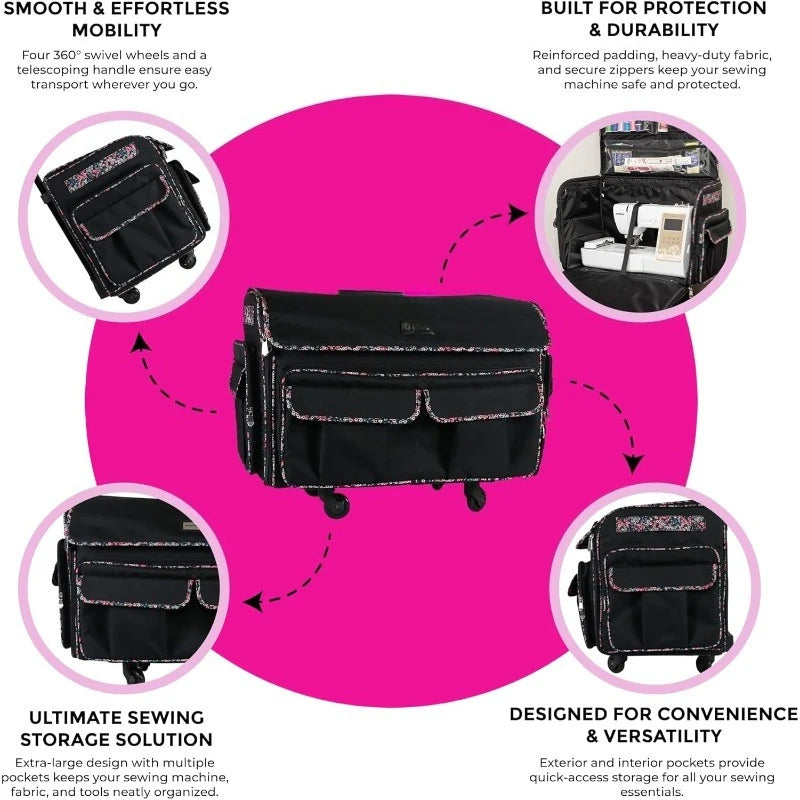 SMOOTH & EFFORTLESS MOBILITY

Four 360° swivel wheels and a telescoping handle ensure easy transport wherever you go.

BUILT FOR PROTECTION & DURABILITY

Reinforced padding, heavy-duty fabric, and secure zippers keep your sewing machine safe and protected.

ULTIMATE SEWING STORAGE SOLUTION

Extra-large design with multiple pockets keeps your sewing machine, fabric, and tools neatly organized.

DESIGNED FOR CONVENIENCE & VERSATILITY

Exterior and interior pockets provide quick-access storage for all your sewing essentials.